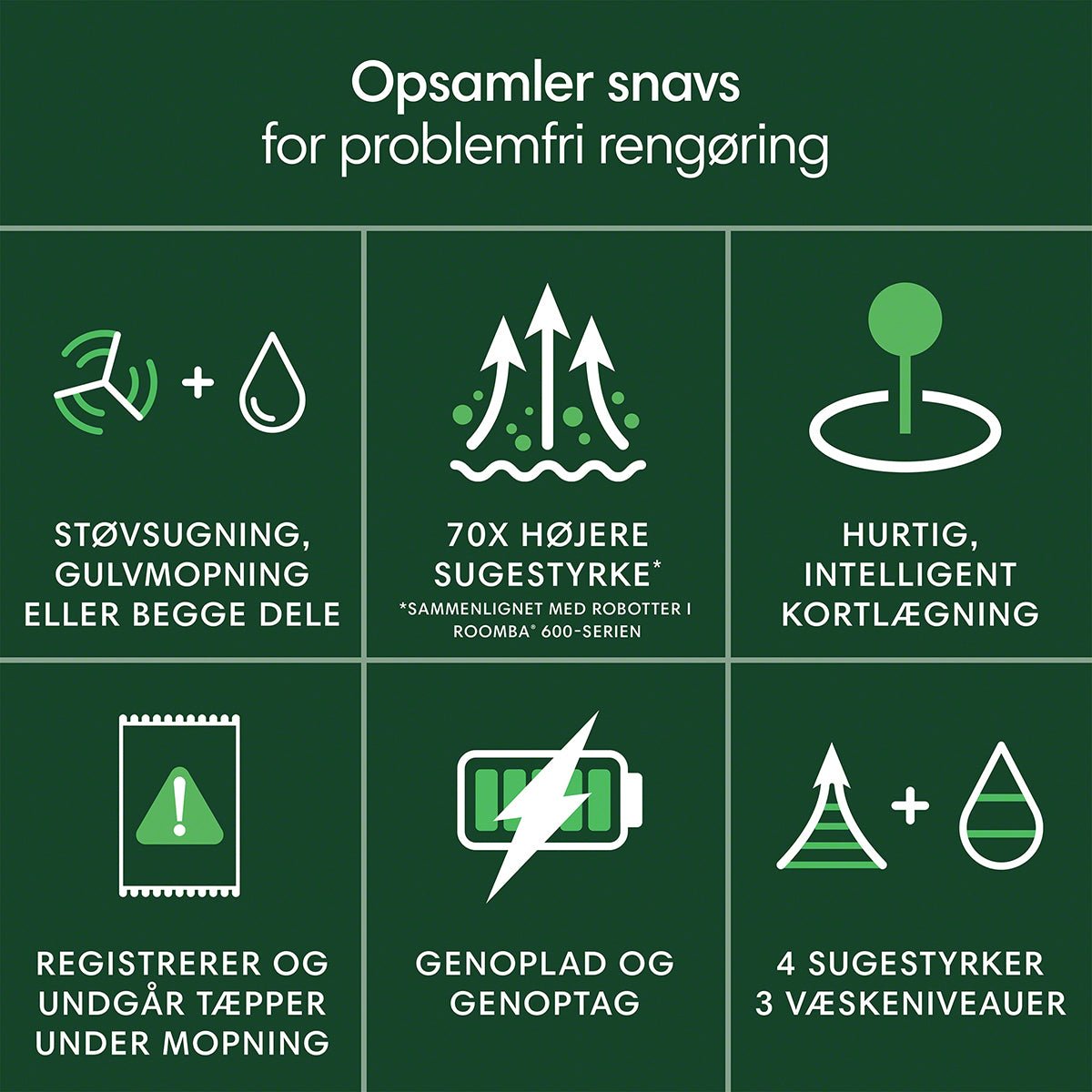 Opsamler snavs
for problemfri rengøring

STØVSUGNING, GULVMOPNING ELLER BEGGE DELE

70X HØJERE SUGESTYRKE*
*SAMMENLIGNET MED ROBOTTER I ROOMBA® 600-SERIEN

HURTIG, INTELLIGENT KORTLÆGNING

REGISTRERER OG UNDGÅR TÆPPER UNDER MOPNING

GENOPLAD OG GENOPTAG

4 SUGESTYRKER
3 VÆSKENIVEAUER