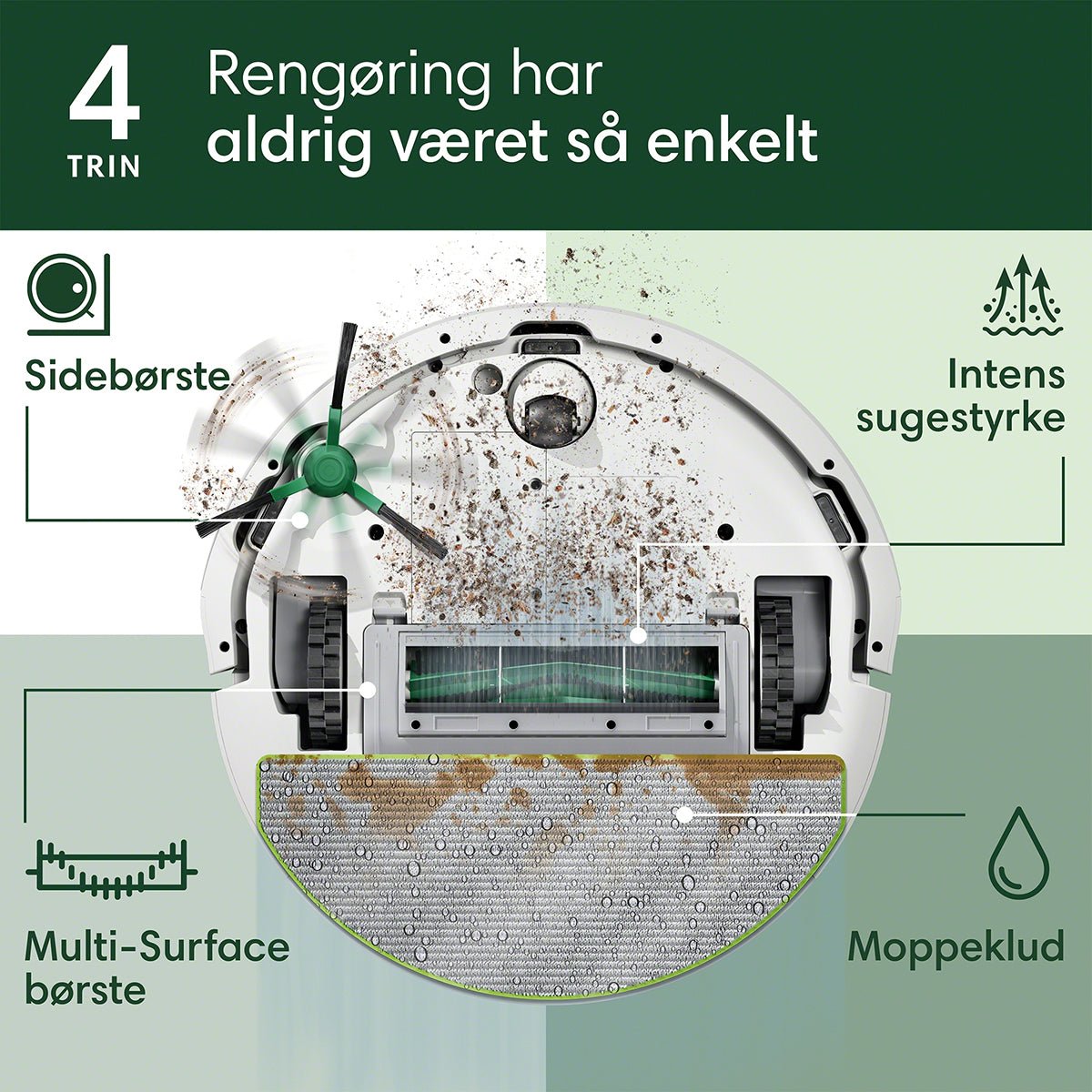 4
TRIN

Rengøring har
aldrig været så enkelt

Sidebørste

Intens sugestyrke

Multi-Surface børste

Moppeklud