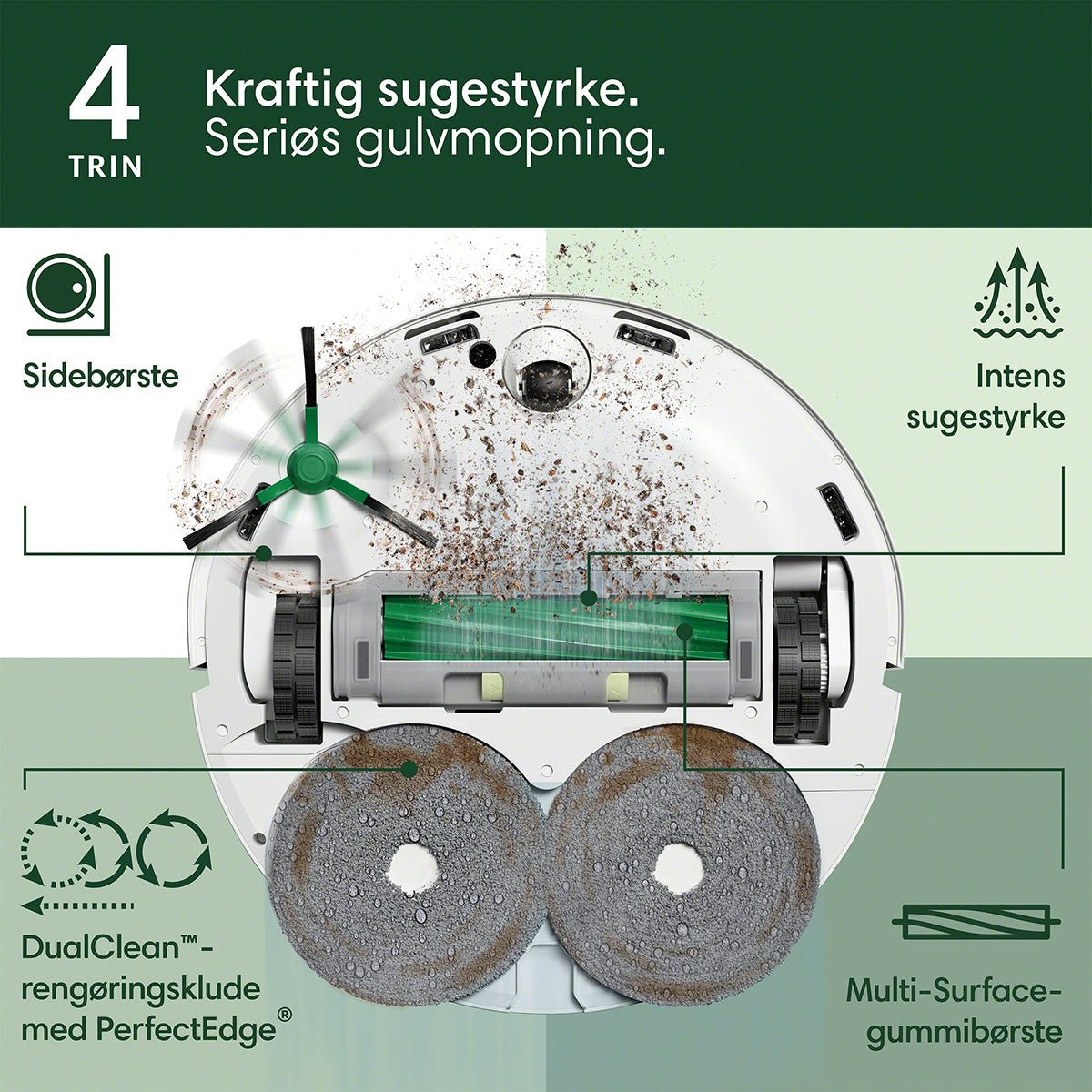 4
TRIN

Kraftig sugestyrke.
Seriøs gulvmopning.

Sidebørste

Intens sugestyrke

DualClean™-rengøringsklude med PerfectEdge®

Multi-Surface-gummibørste